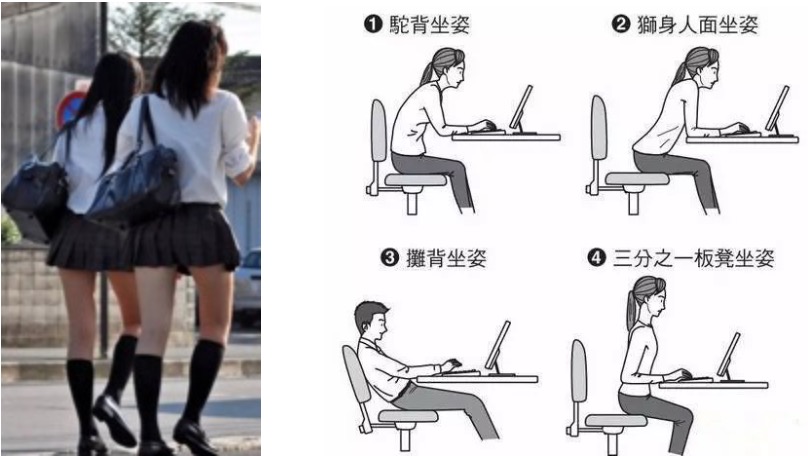 ❶ 駝背坐姿

❷ 獅身人面坐姿

❸ 攤背坐姿

❹ 三分之一板凳坐姿