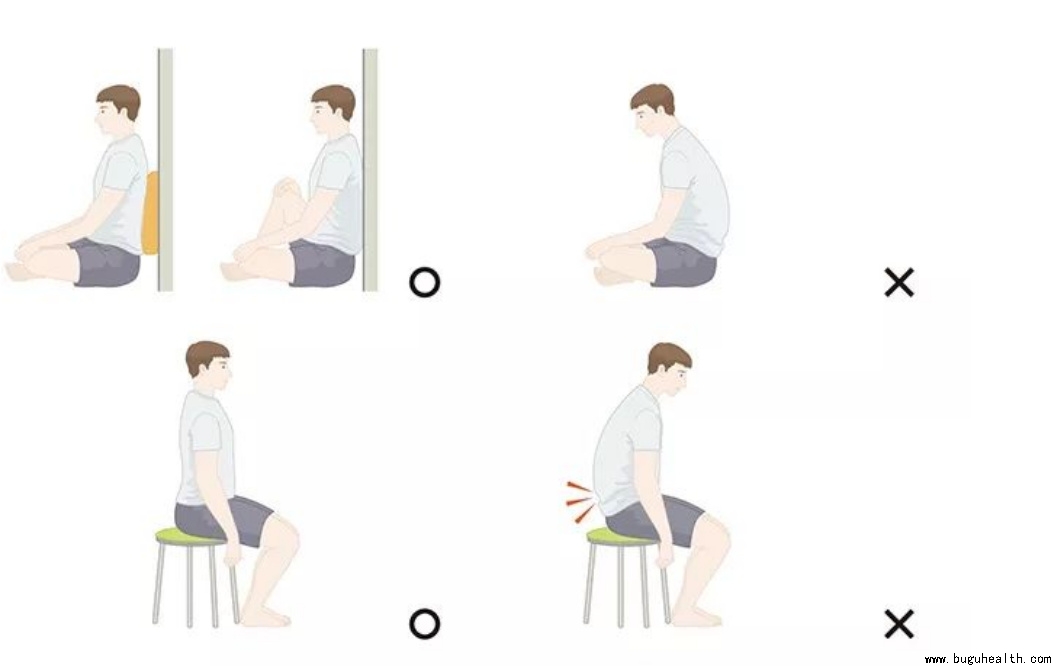 ○

×

○

×

www.buguhealth.com