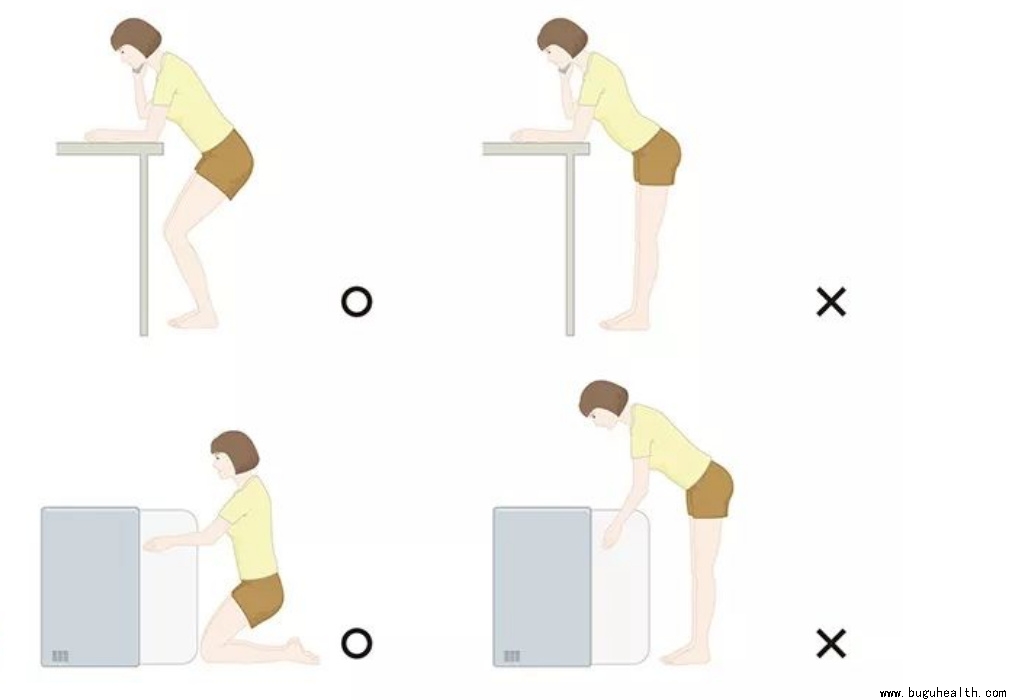 ○

×

○

×

www.buguhealth.com